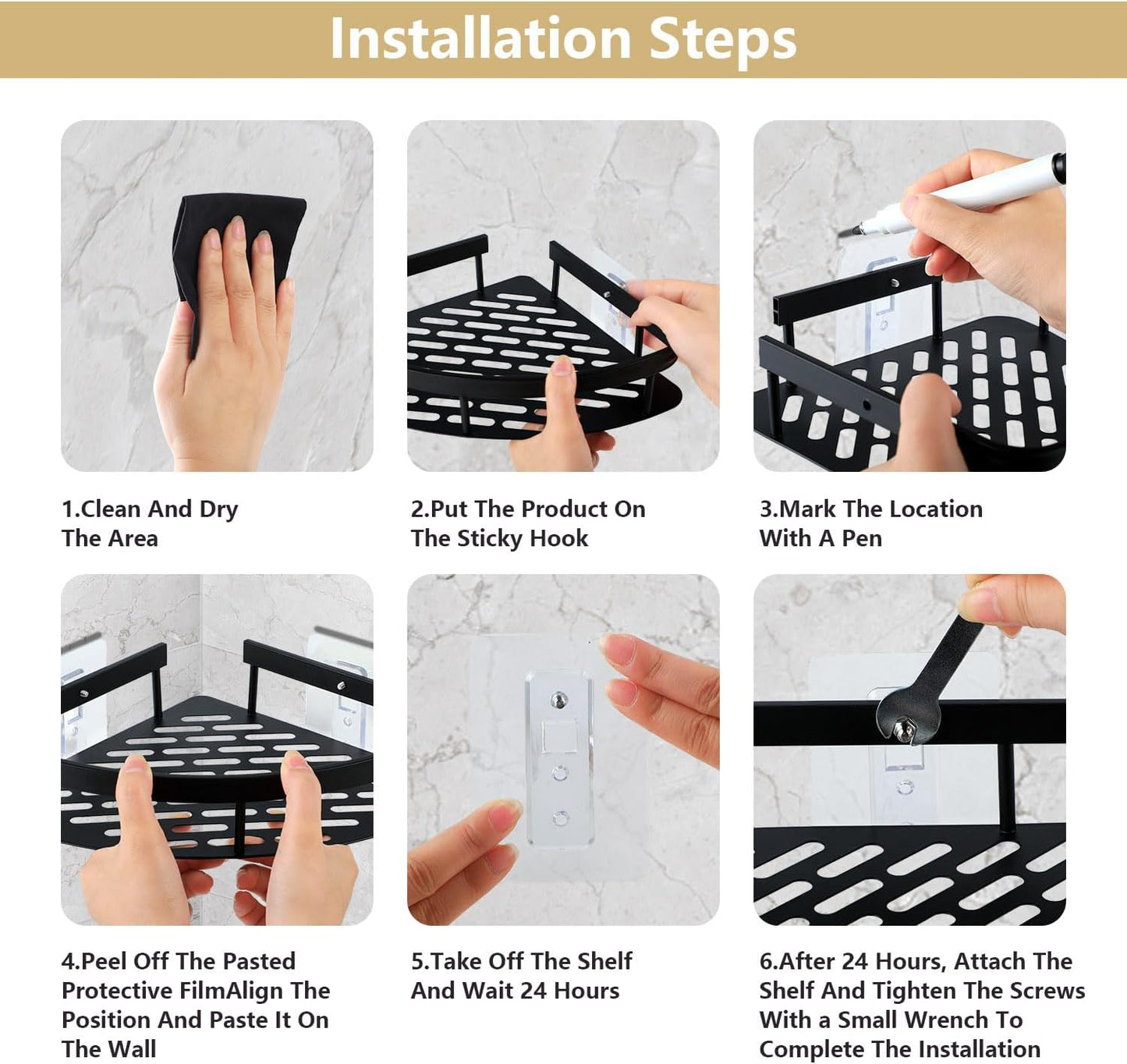 Installation Steps

1.Clean And Dry The Area

2.Put The Product On The Sticky Hook

3.Mark The Location With A Pen

4.Peel Off The Pasted Protective FilmAlign The Position And Paste It On The Wall

5.Take Off The Shelf And Wait 24 Hours

6.After 24 Hours, Attach The Shelf And Tighten The Screws With a Small Wrench To Complete The Installation